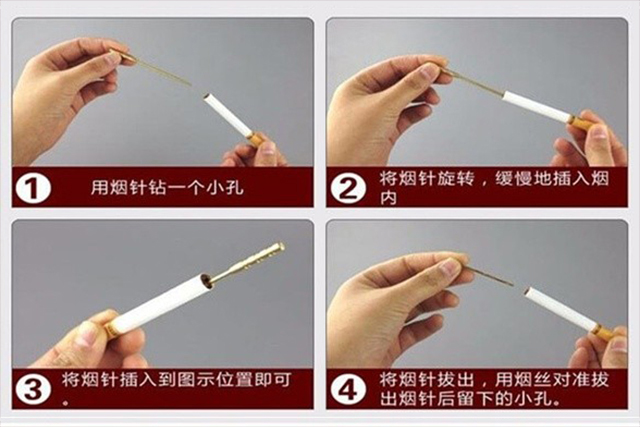 1 用烟针钻一个小孔

2 将烟针旋转，缓慢地插入烟内

3 将烟针插入到图示位置即可。

4 将烟针拔出，用烟丝对准拔出烟针后留下的小孔。